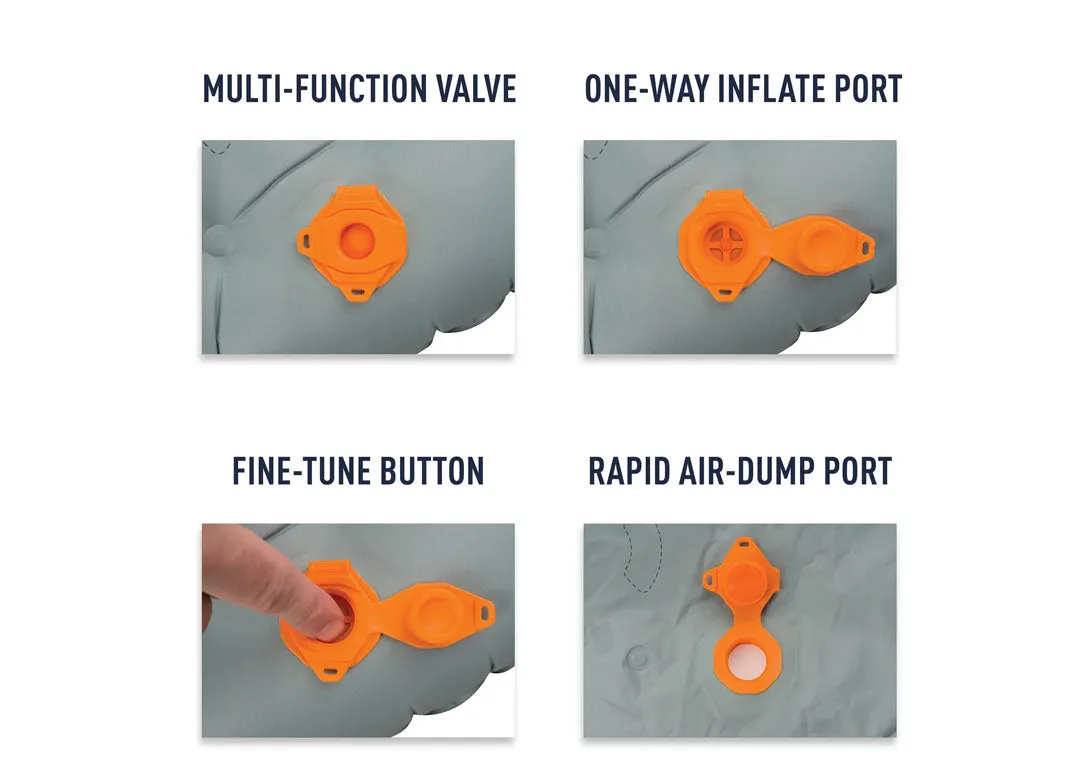 MULTI-FUNCTION VALVE

ONE-WAY INFLATE PORT

FINE-TUNE BUTTON

RAPID AIR-DUMP PORT